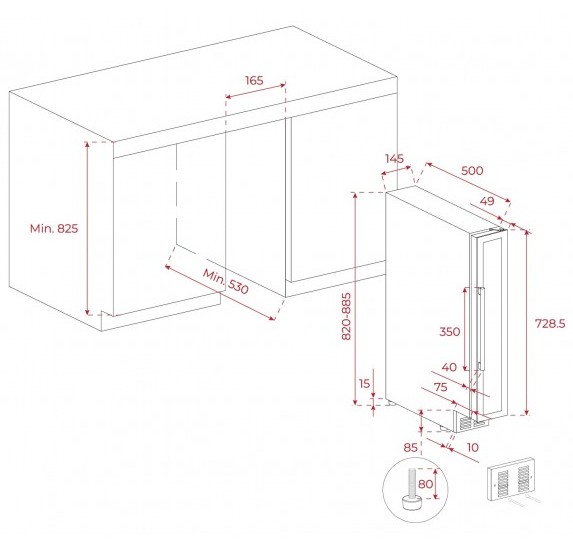 165

Min. 825

Min. 530

145

500

49

820-885

728.5

350

40

75

15

85

10

80